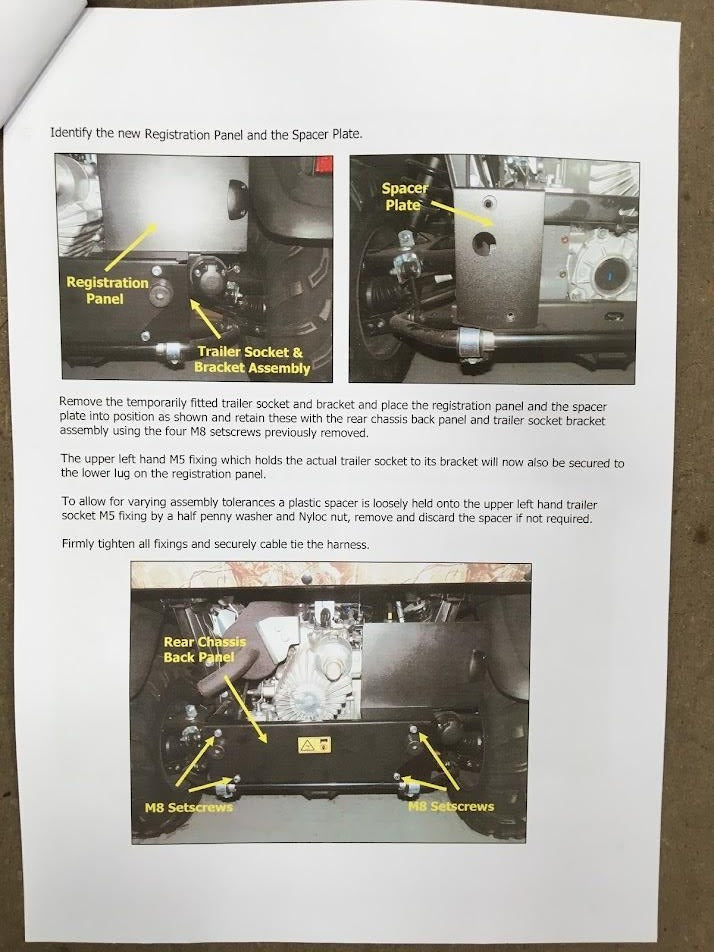 Identify the new Registration Panel and the Spacer Plate.

Registration Panel

Trailer Socket & Bracket Assembly

Spacer Plate

Remove the temporarily fitted trailer socket and bracket and place the registration panel and the spacer plate into position as shown and retain these with the rear chassis back panel and trailer socket bracket assembly using the four M8 setscrews previously removed.

The upper left hand M5 fixing which holds the actual trailer socket to its bracket will now also be secured to the lower lug on the registration panel.

To allow for varying assembly tolerances a plastic spacer is loosely held onto the upper left hand trailer socket M5 fixing by a half penny washer and Nyloc nut, remove and discard the spacer if not required.

Firmly tighten all fixings and securely cable tie the harness.

Rear Chassis Back Panel

M8 Setscrews

M8 Setscrews