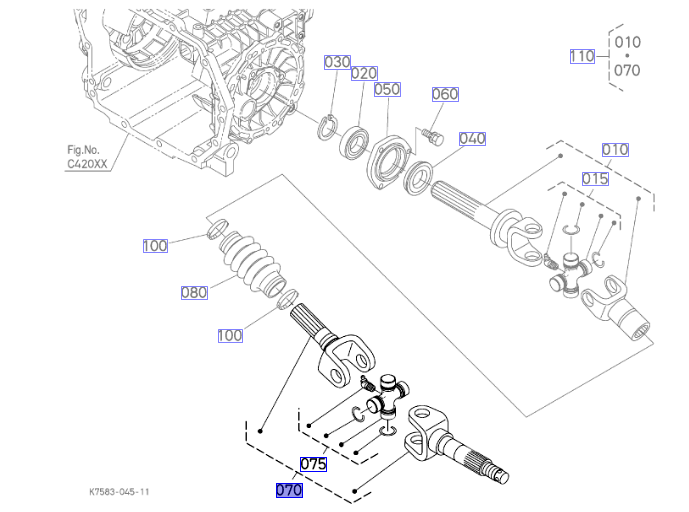 110
010
070

030
020
050
060
040
010
015

Fig.No.
C420XX

100
080
100

075
070

K7583-045-11